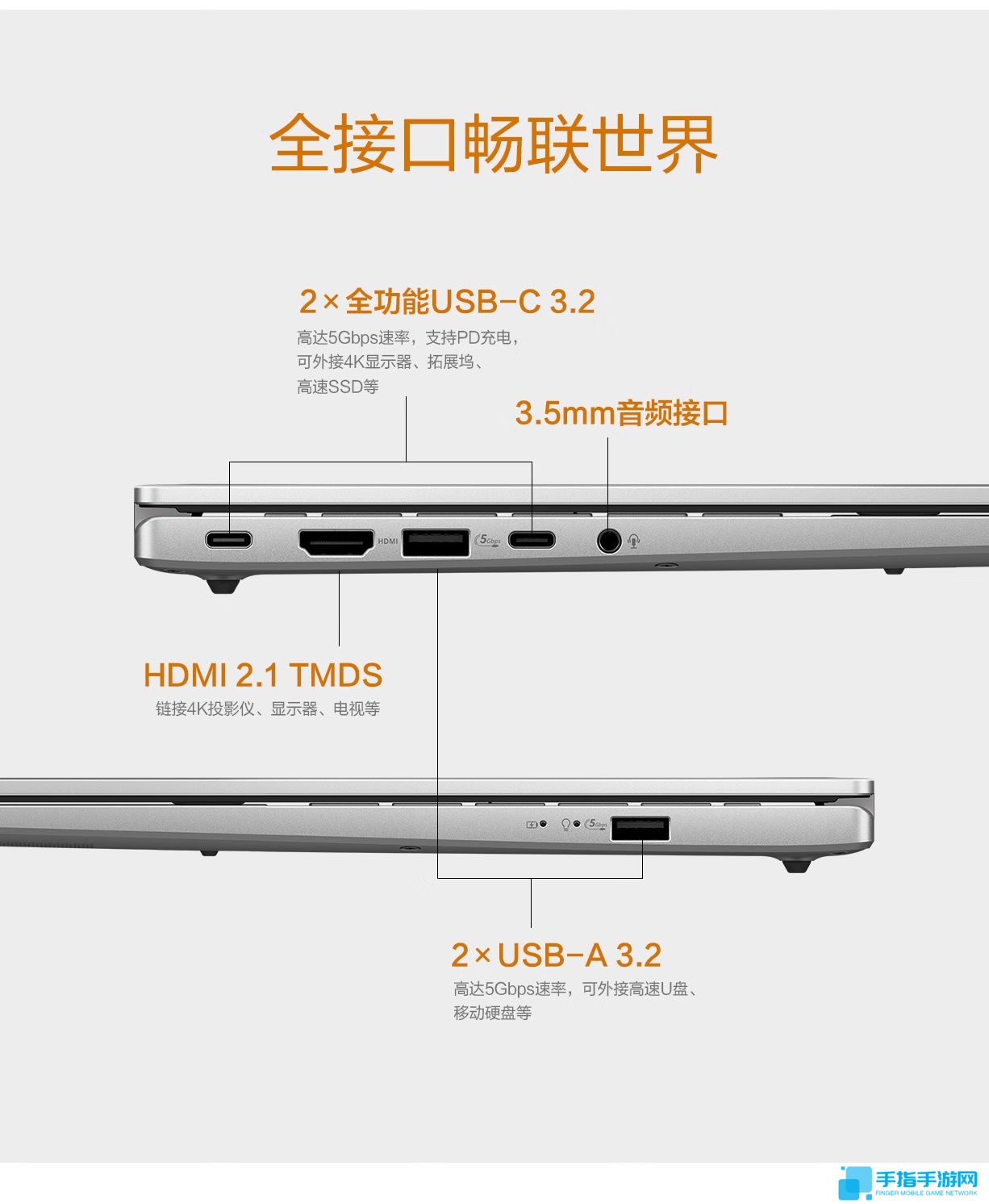 全接口畅联世界

2×全功能USB-C 3.2
高达5Gbps速率，支持PD充电，可外接4K显示器、拓展坞、高速SSD等

3.5mm音频接口

HDMI

5Gbps

HDMI 2.1 TMDS
链接4K投影仪、显示器、电视等

5Gbps

2×USB-A 3.2
高达5Gbps速率，可外接高速U盘、移动硬盘等

手指手游网
FINGER MOBILE GAME NETWORK